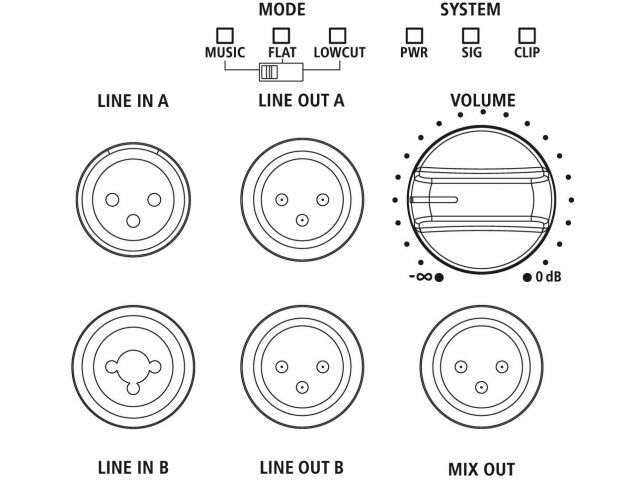 MODE

MUSIC FLAT LOWCUT

SYSTEM

PWR SIG CLIP

LINE IN A

LINE OUT A

VOLUME

$-\infty$

0 dB

LINE IN B

LINE OUT B

MIX OUT