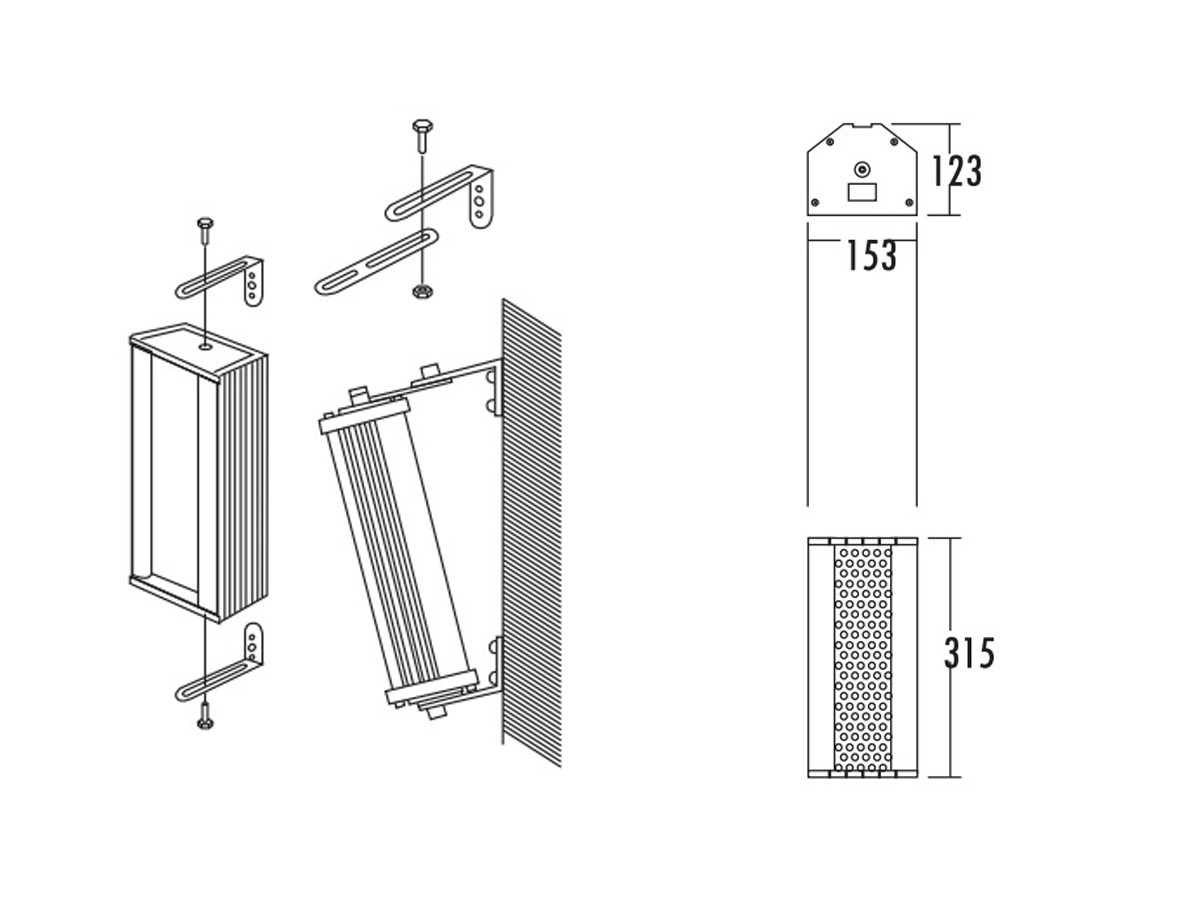 123

153

315